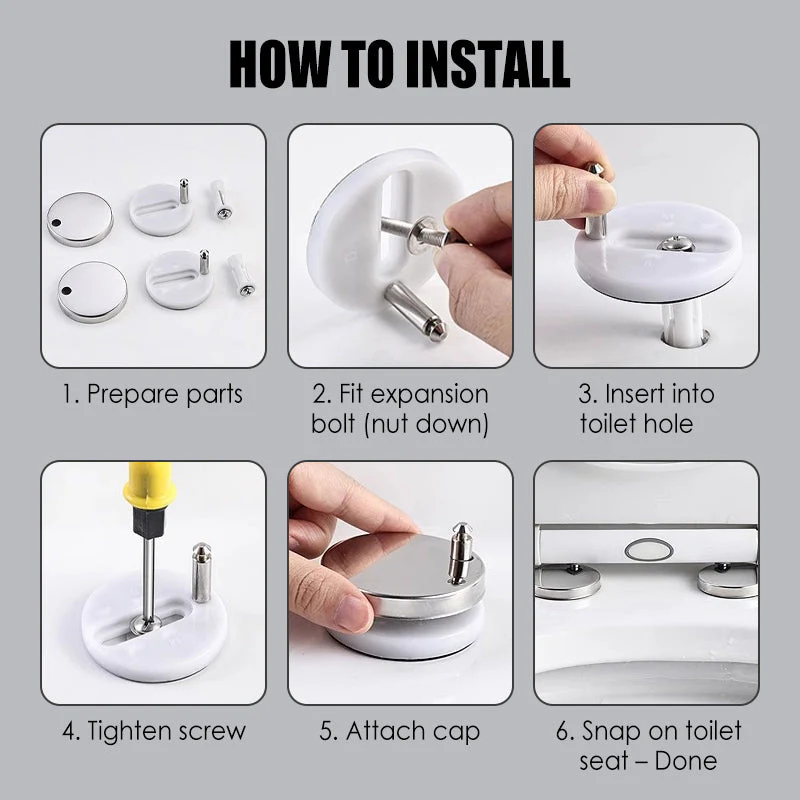 HOW TO INSTALL

1. Prepare parts

2. Fit expansion bolt (nut down)

3. Insert into toilet hole

4. Tighten screw

5. Attach cap

6. Snap on toilet seat – Done