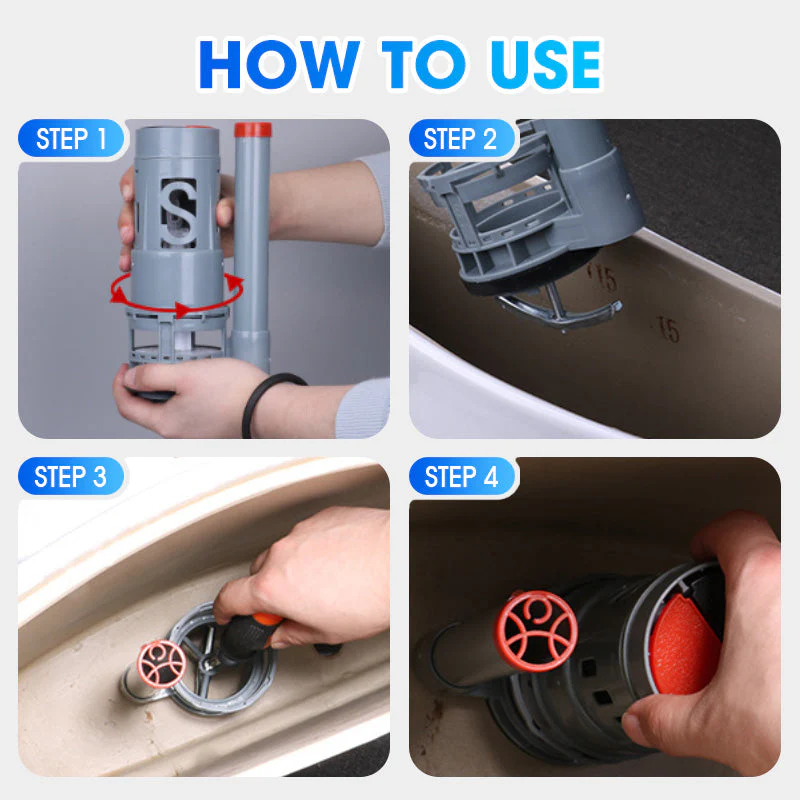 HOW TO USE

STEP 1

S

STEP 2

15

15

STEP 3

STEP 4